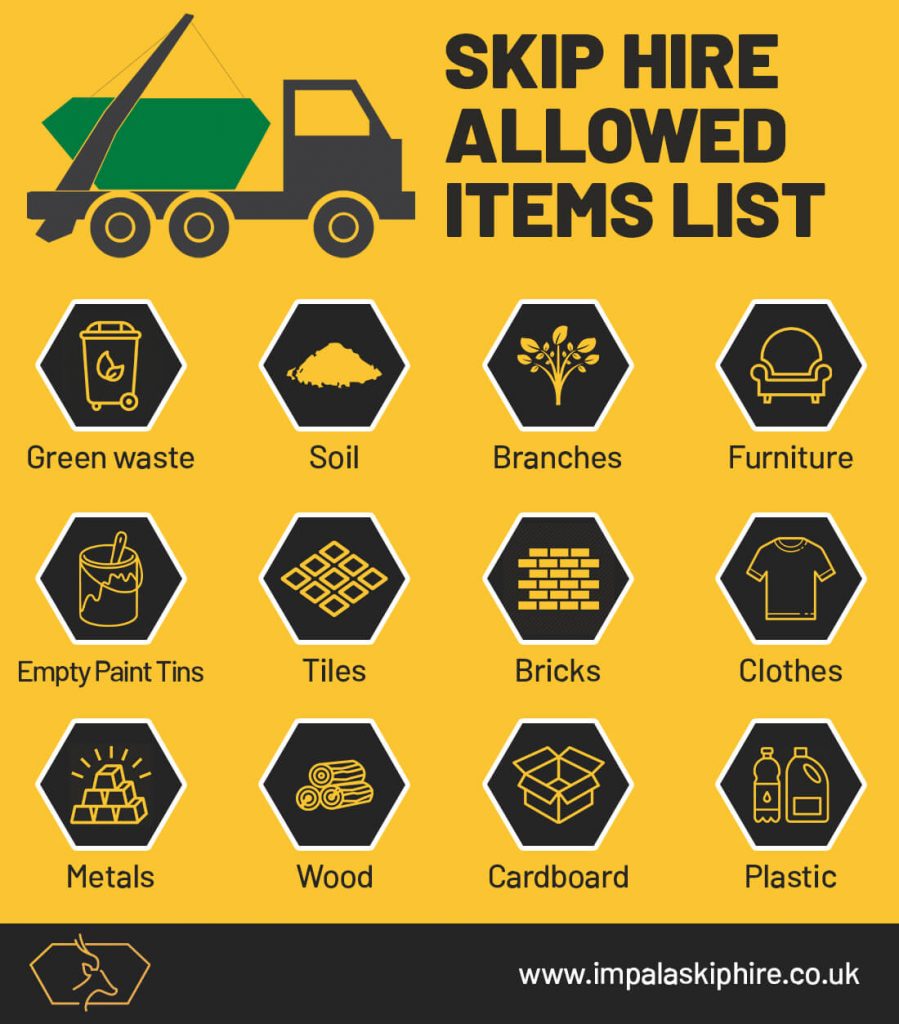 SKIP HIRE ALLOWED ITEMS LIST

Green waste

Soil

Branches

Furniture

Empty Paint Tins

Tiles

Bricks

Clothes

Metals

Wood

Cardboard

Plastic

www.impalaskiphire.co.uk